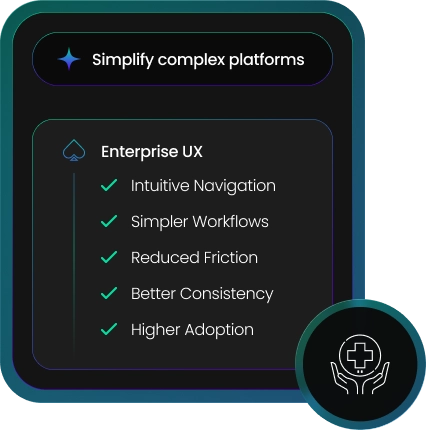 Simplify complex platforms

Enterprise UX

Intuitive Navigation

Simpler Workflows

Reduced Friction

Better Consistency

Higher Adoption